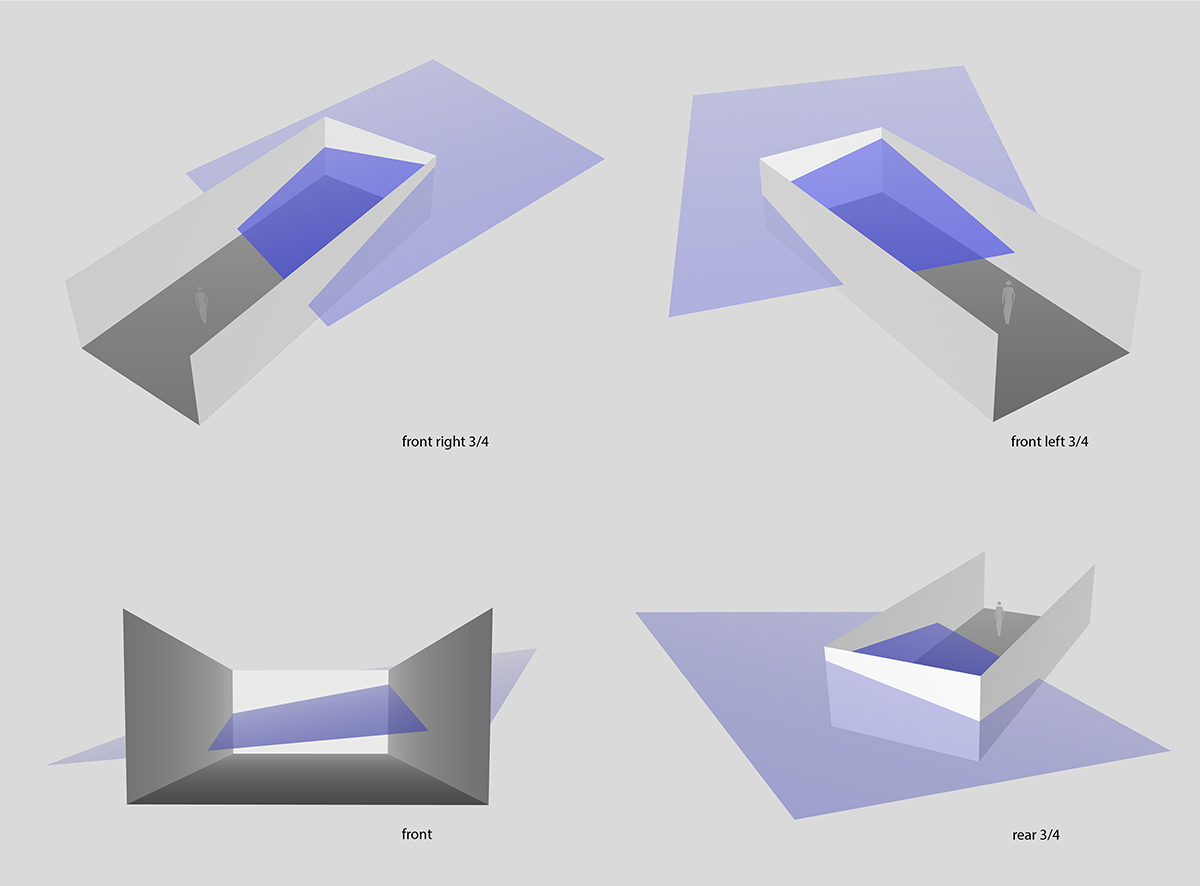 front right 3/4

front left 3/4

front

rear 3/4